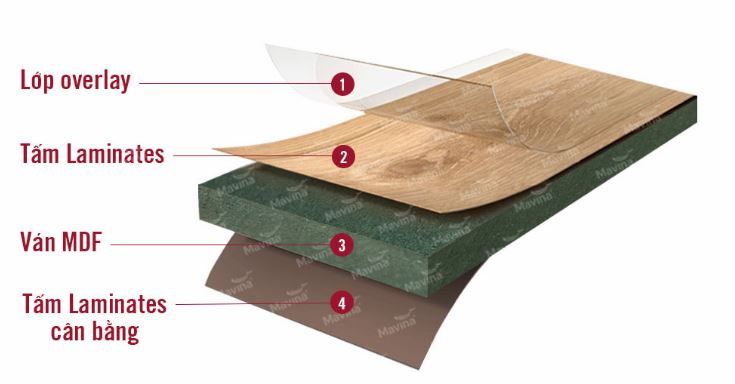 Lớp overlay
1
Tấm Laminates
2
Ván MDF
3
Tấm Laminates cân bằng
4
Mavina