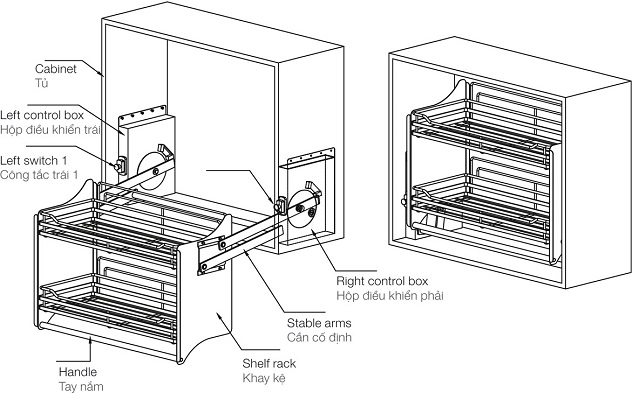 Cabinet
Tủ

Left control box
Hộp điều khiển trái

Left switch 1
Công tắc trái 1

Right control box
Hộp điều khiển phải

Stable arms
Cần cố định

Shelf rack
Khay kệ

Handle
Tay nắm