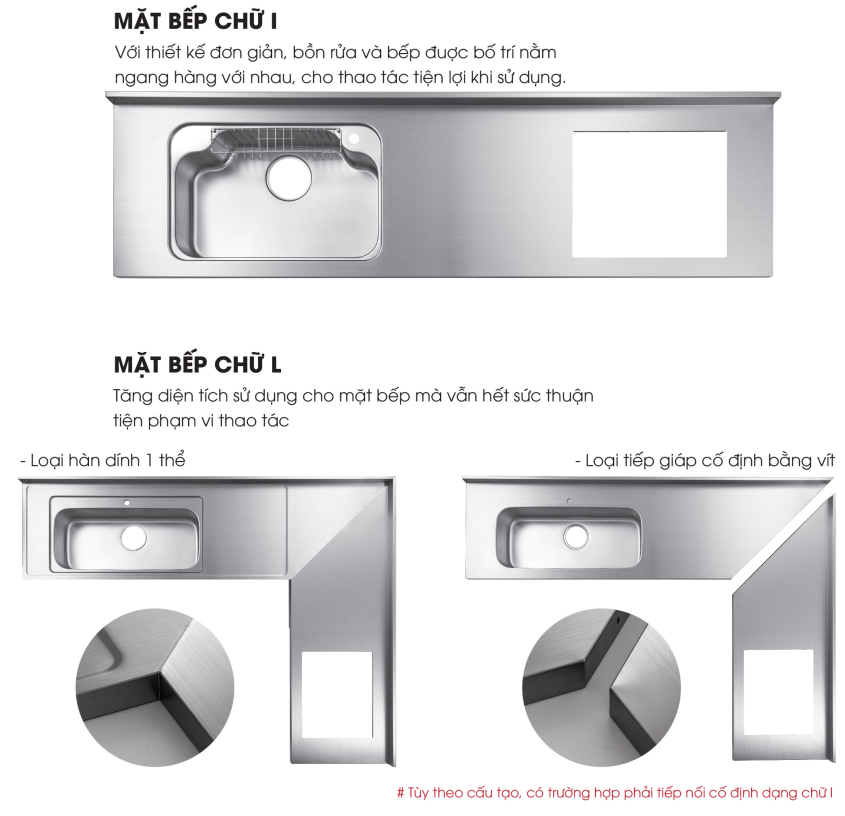 MẶT BẾP CHỮ I
Với thiết kế đơn giản, bồn rửa và bếp được bố trí nằm ngang hàng với nhau, cho thao tác tiện lợi khi sử dụng.

MẶT BẾP CHỮ L
Tăng diện tích sử dụng cho mặt bếp mà vẫn hết sức thuận tiện phạm vi thao tác

- Loại hàn dính 1 thể

- Loại tiếp giáp cố định bằng vít

# Tùy theo cấu tạo, có trường hợp phải tiếp nối cố định dạng chữ I